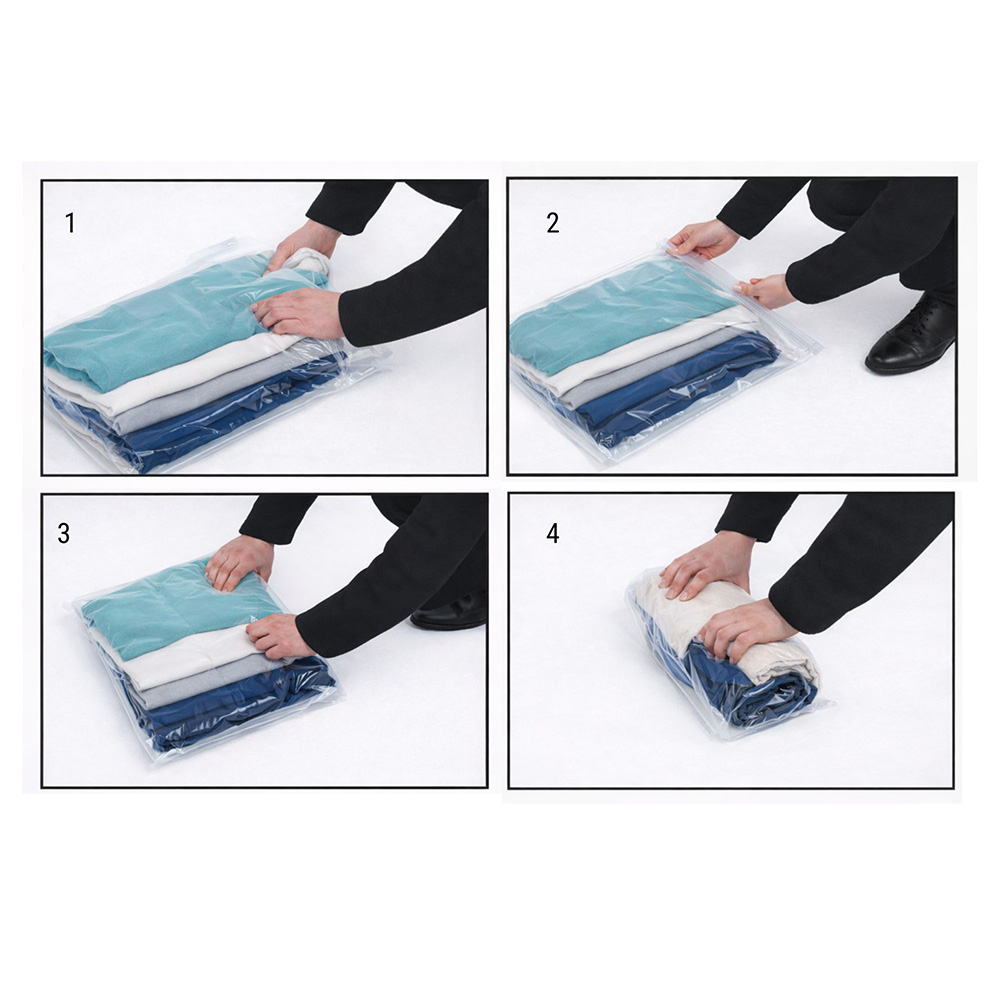 1

2

3

4